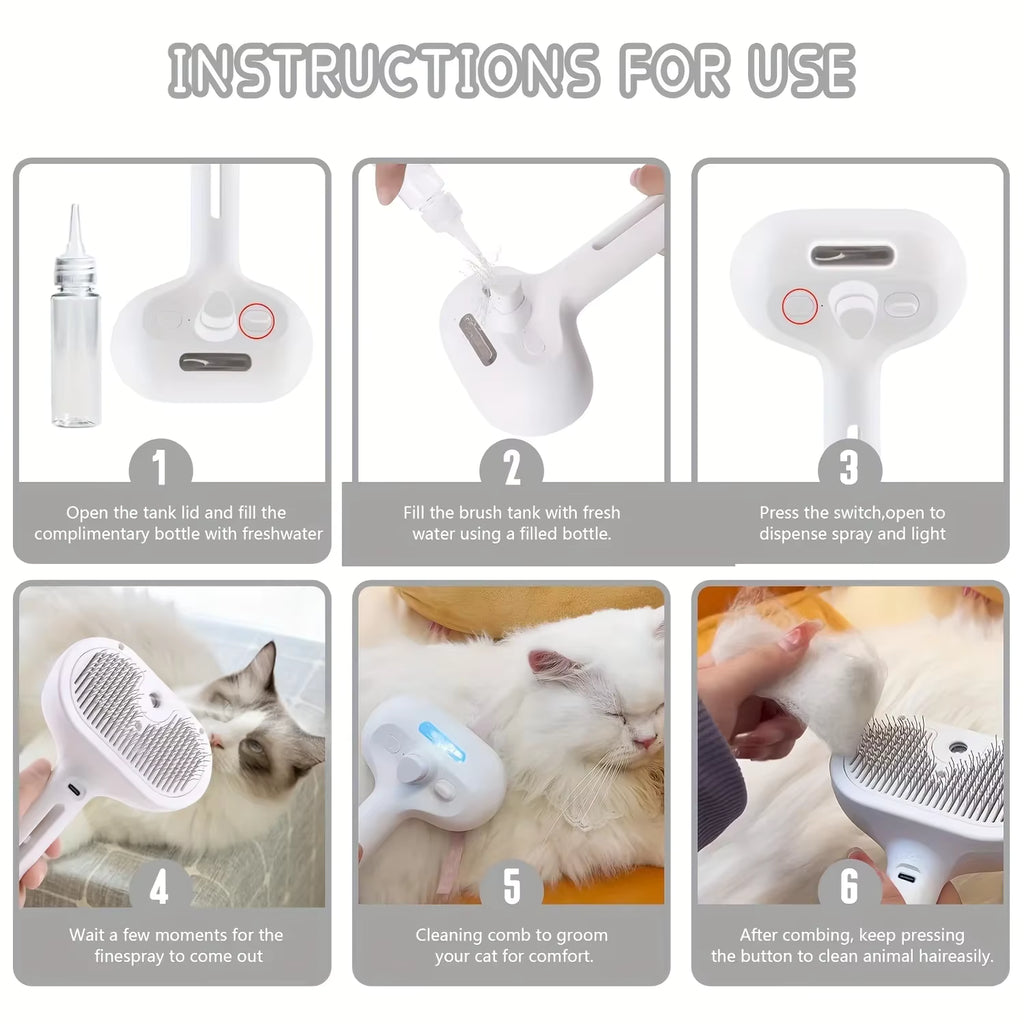 INSTRUCTIONS FOR USE

1

Open the tank lid and fill the complimentary bottle with freshwater

2

Fill the brush tank with fresh water using a filled bottle.

3

Press the switch,open to dispense spray and light

4

Wait a few moments for the finespray to come out

5

Cleaning comb to groom your cat for comfort.

6

After combing, keep pressing the button to clean animal haireasily.