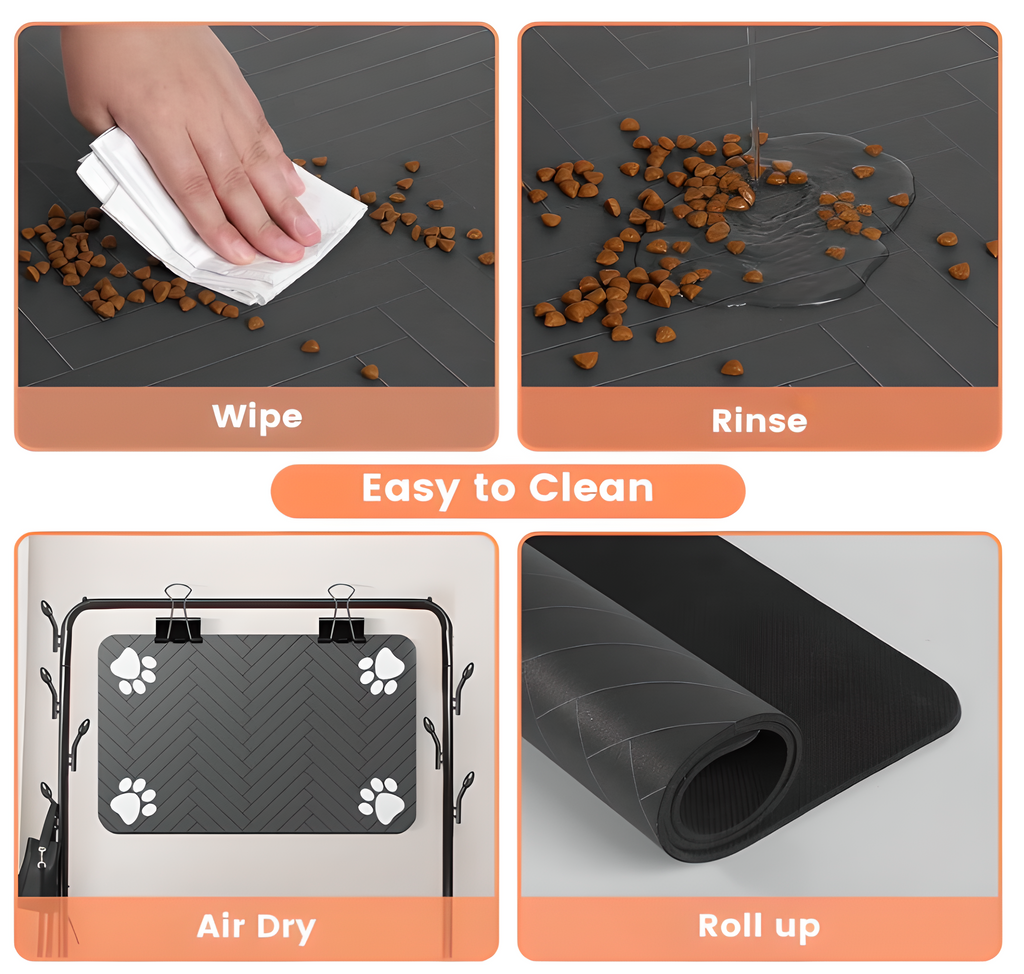 Wipe

Rinse

Easy to Clean

Air Dry

Roll up